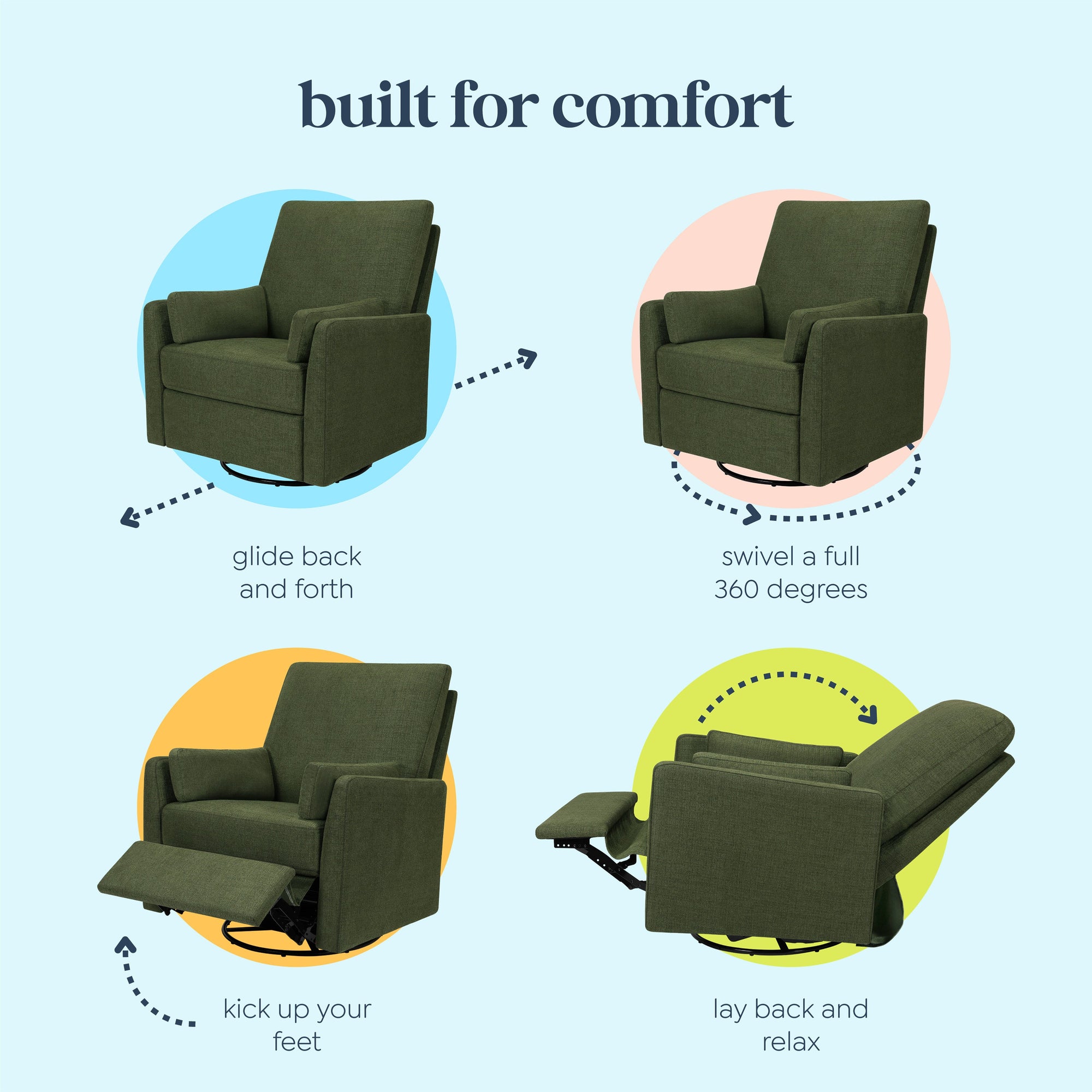 built for comfort

glide back and forth

swivel a full 360 degrees

kick up your feet

lay back and relax