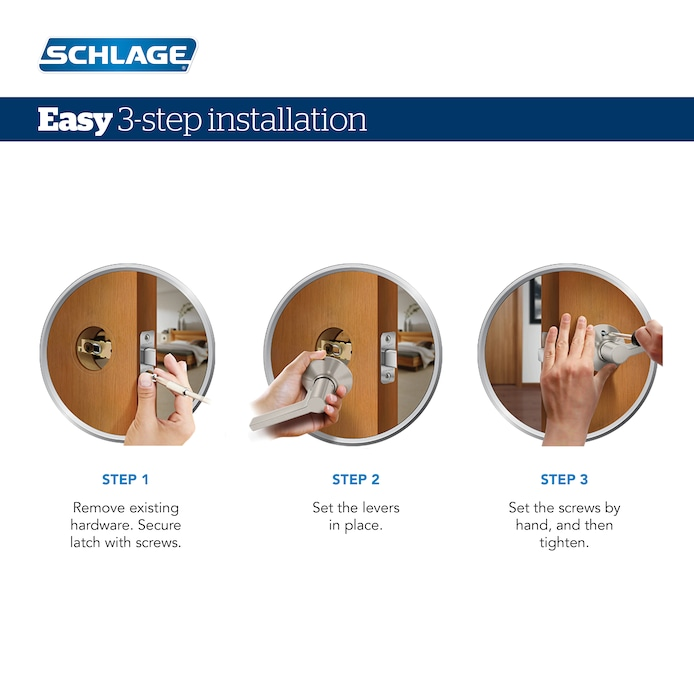 SCHLAGE

Easy 3-step installation

STEP 1

Remove existing hardware. Secure latch with screws.

STEP 2

Set the levers in place.

STEP 3

Set the screws by hand, and then tighten.