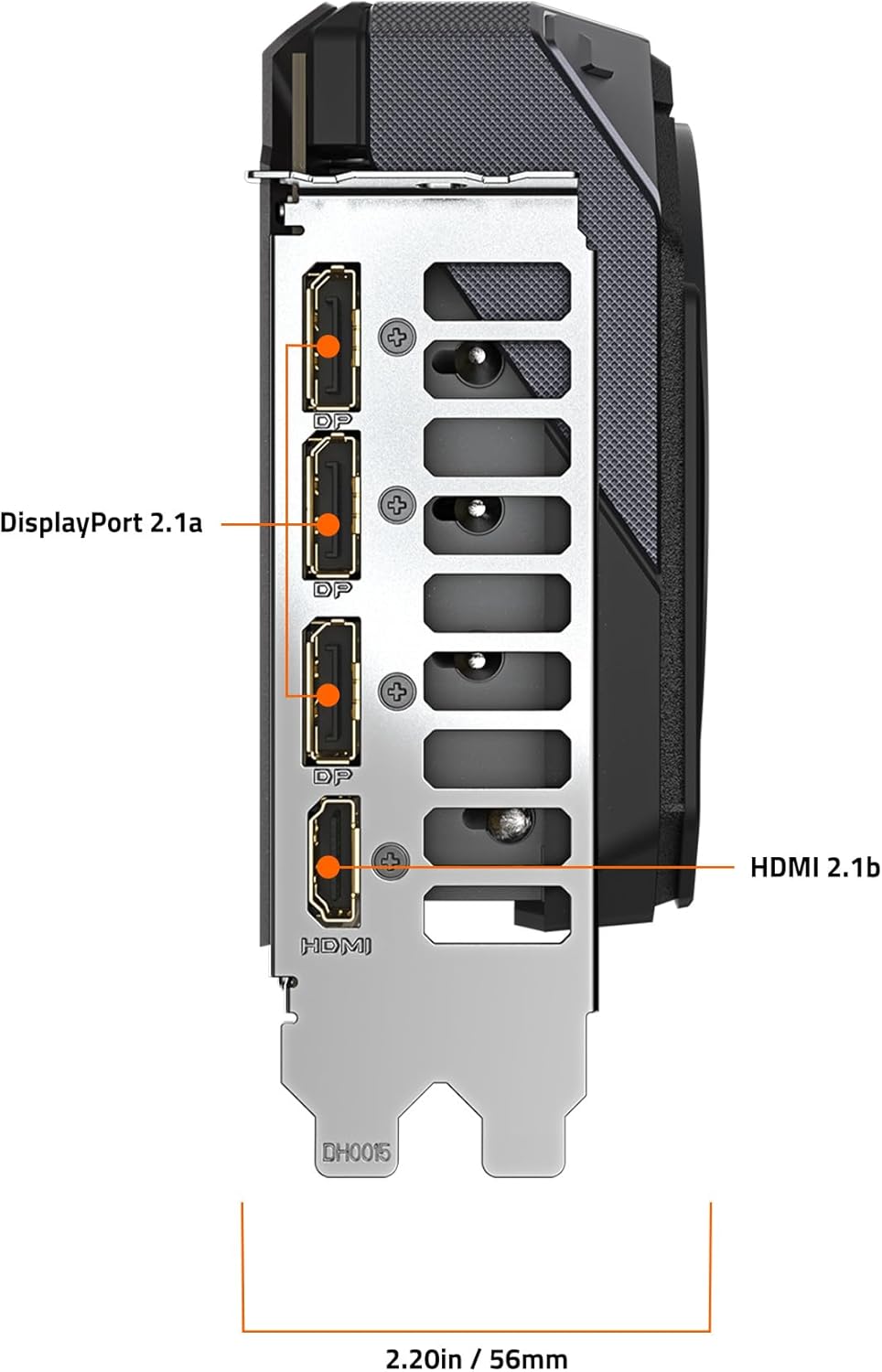 DP

DisplayPort 2.1a

DP

DP

HDMI 2.1b

HDMI

DH0015

2.20in / 56mm