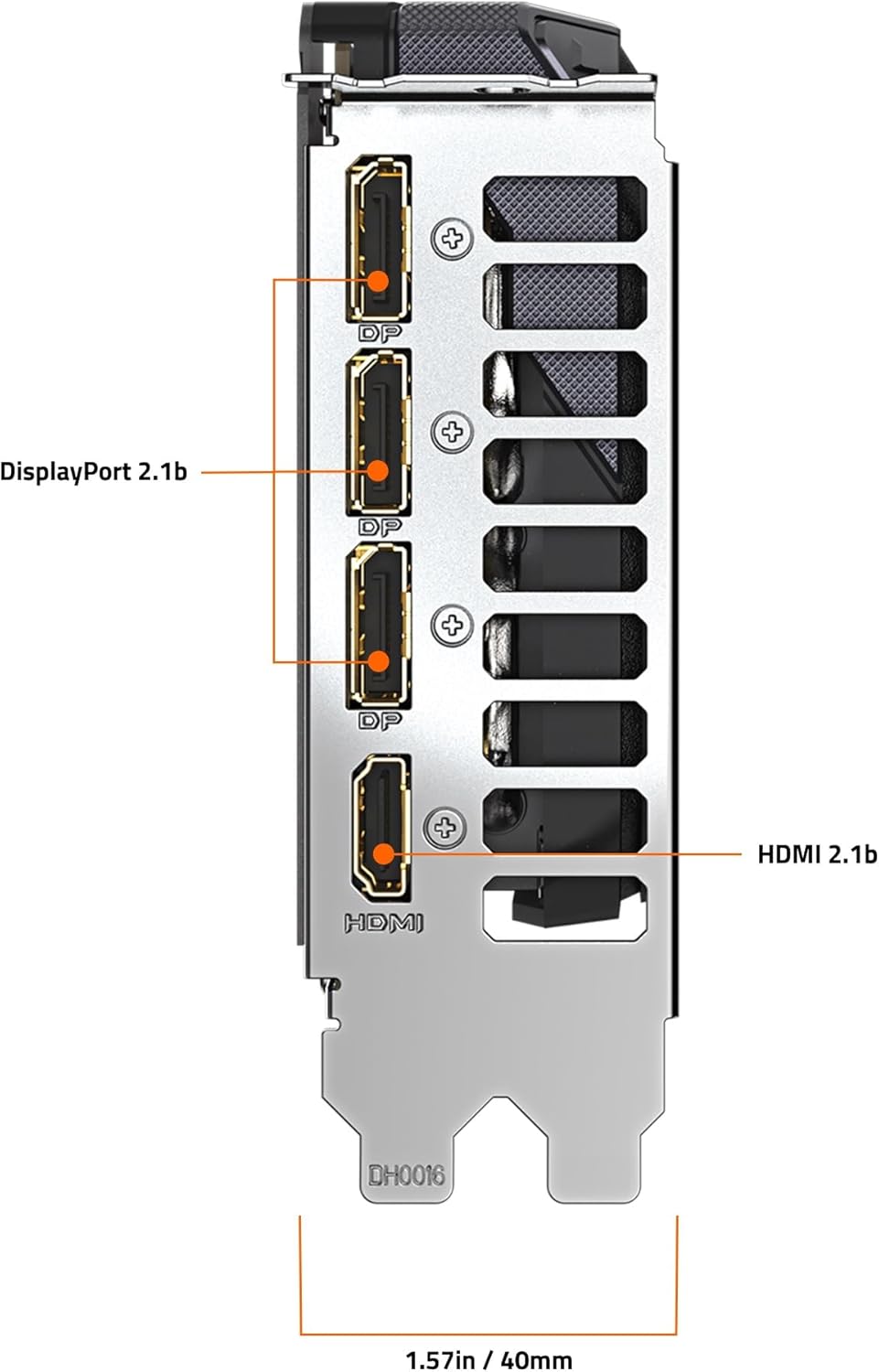 DP
DisplayPort 2.1b
DP
DP
HDMI 2.1b
HDMI
DH0016
1.57in / 40mm