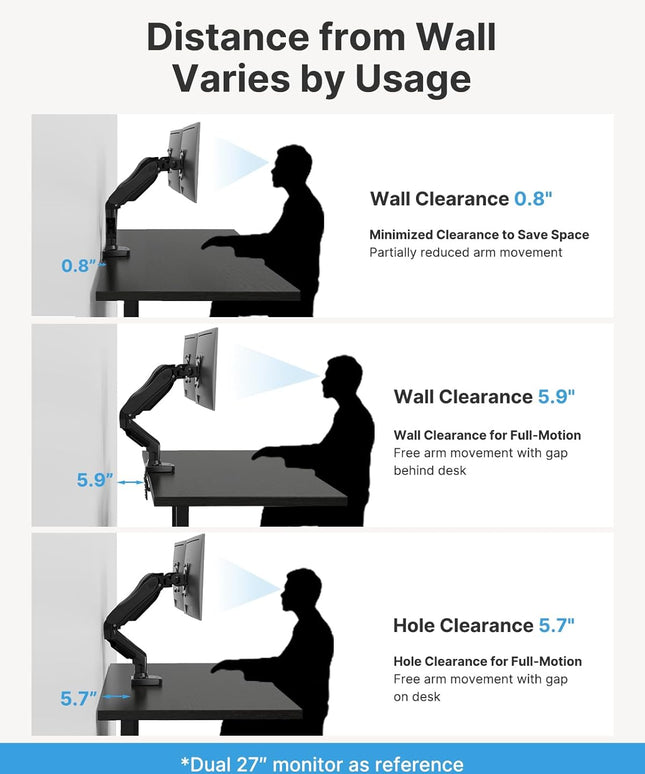 Distance from Wall Varies by Usage

0.8"

Wall Clearance 0.8"

Minimized Clearance to Save Space
Partially reduced arm movement

5.9"

Wall Clearance 5.9"

Wall Clearance for Full-Motion
Free arm movement with gap behind desk

5.7"

Hole Clearance 5.7"

Hole Clearance for Full-Motion
Free arm movement with gap on desk

*Dual 27" monitor as reference