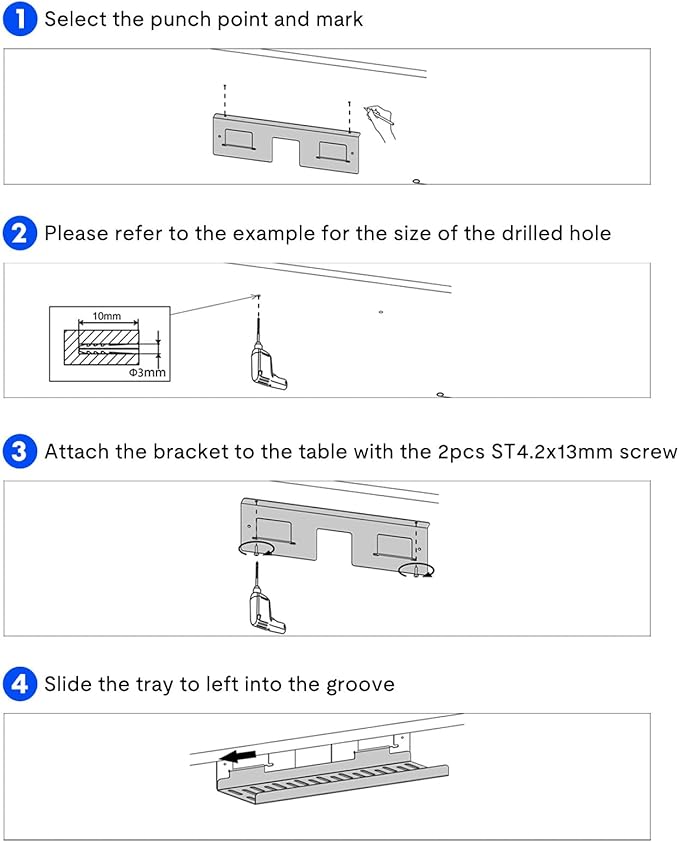 1 Select the punch point and mark

2 Please refer to the example for the size of the drilled hole

10mm

Φ3mm

3 Attach the bracket to the table with the 2pcs ST4.2x13mm screw

4 Slide the tray to left into the groove