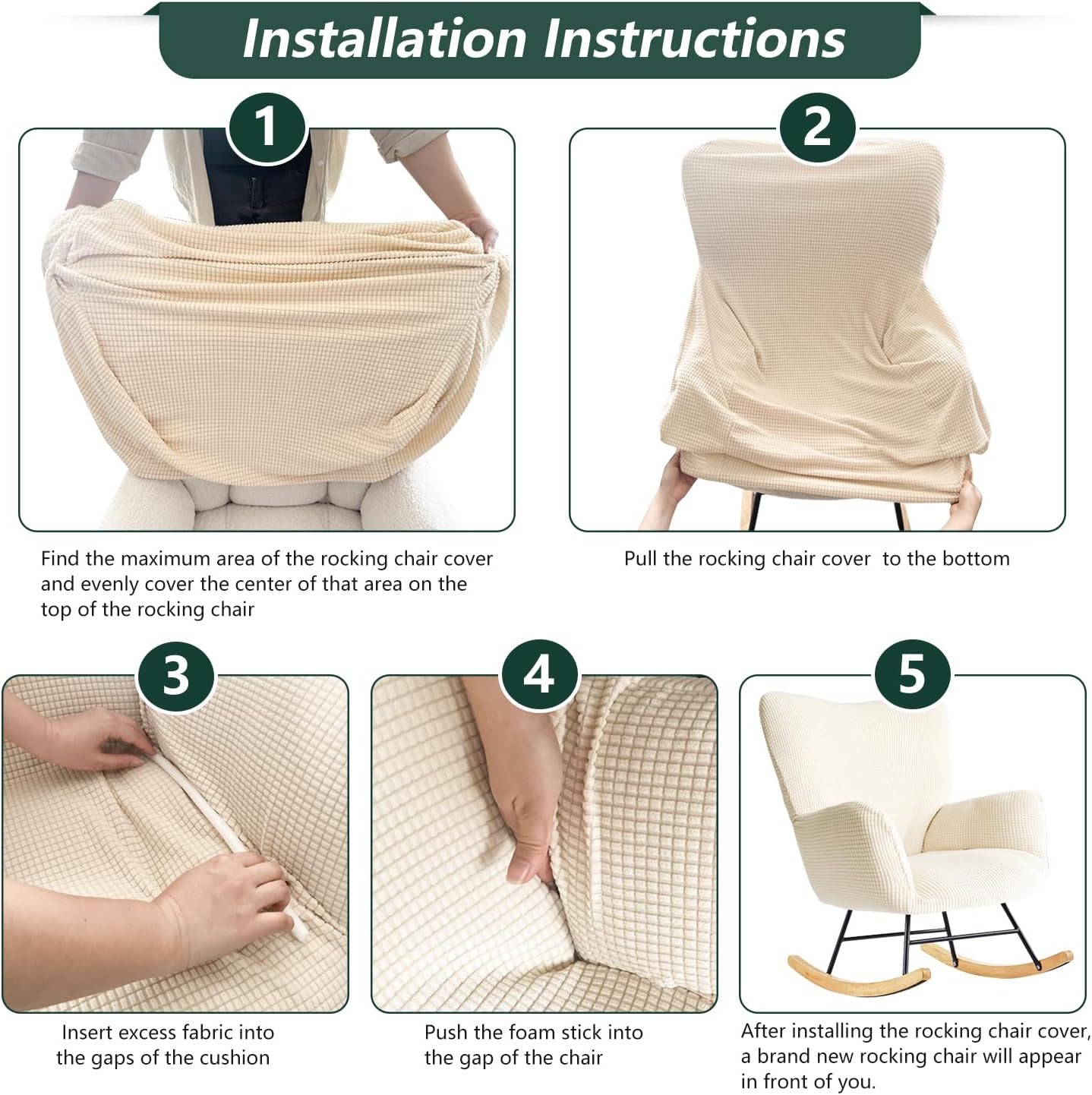 Installation Instructions

1

Find the maximum area of the rocking chair cover and evenly cover the center of that area on the top of the rocking chair

2

Pull the rocking chair cover to the bottom

3

Insert excess fabric into the gaps of the cushion

4

Push the foam stick into the gap of the chair

5

After installing the rocking chair cover, a brand new rocking chair will appear in front of you.