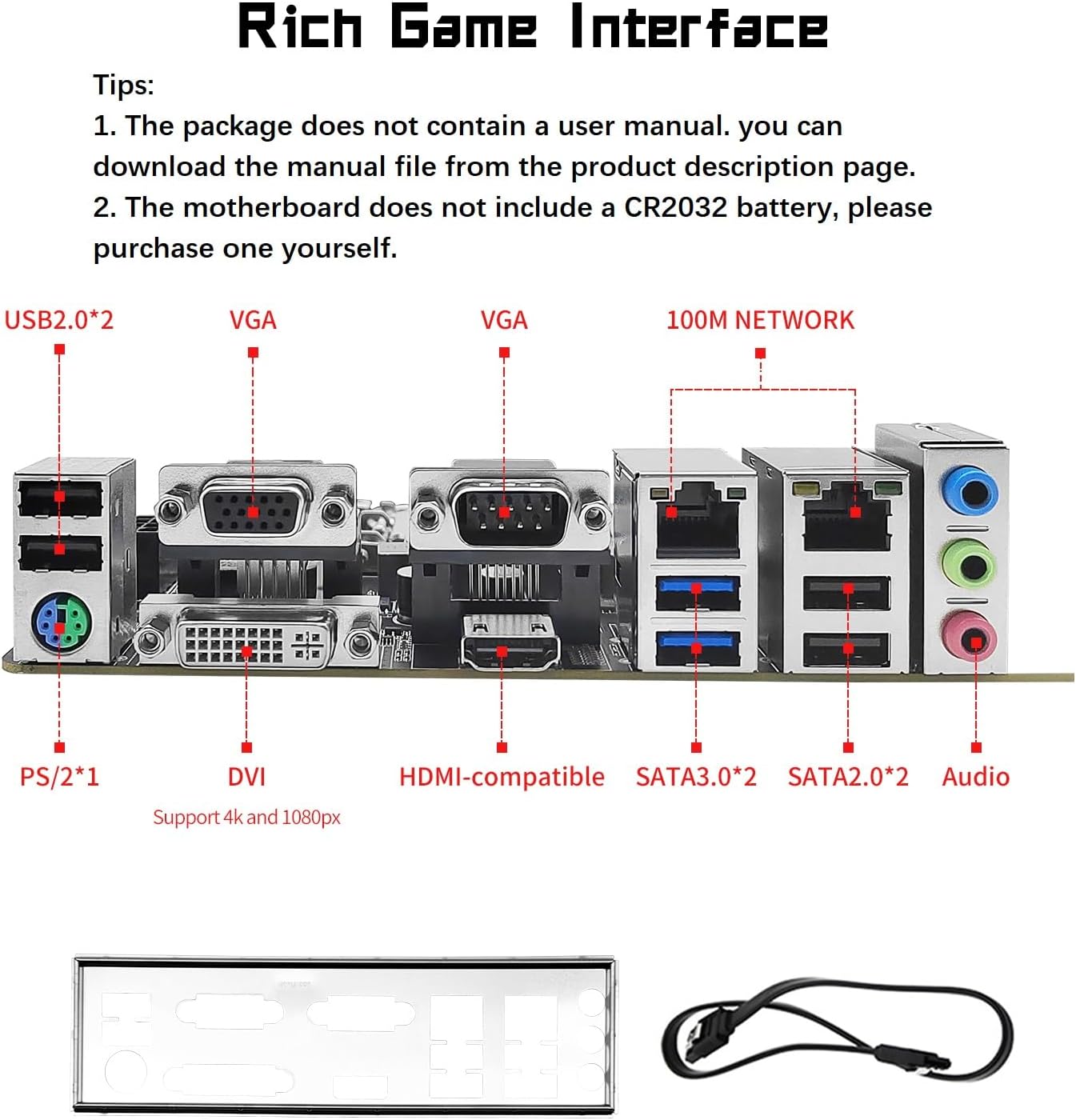 Rich Game Interface

Tips:
1. The package does not contain a user manual. you can download the manual file from the product description page.
2. The motherboard does not include a CR2032 battery, please purchase one yourself.

USB2.0*2
VGA
VGA
100M NETWORK

PS/2*1
DVI
Support 4k and 1080px
HDMI-compatible
SATA3.0*2
SATA2.0*2
Audio