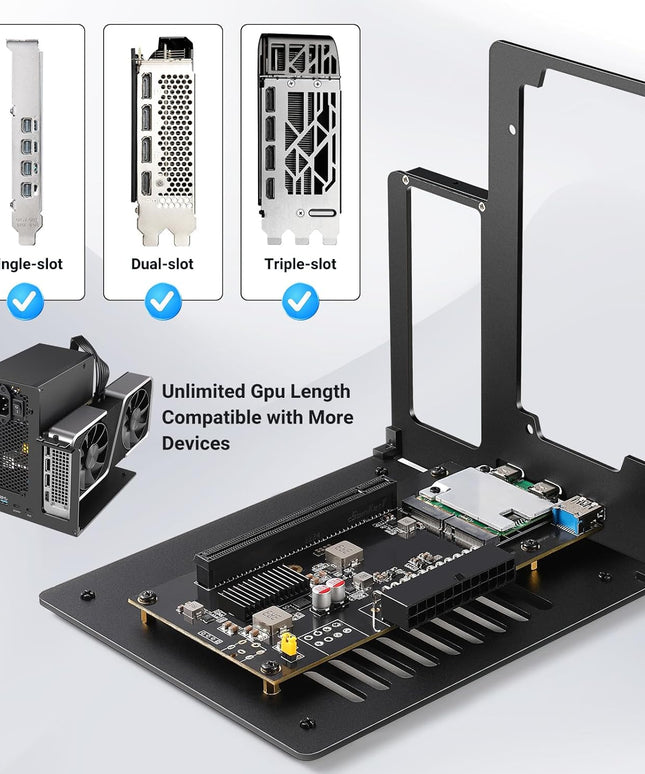 ingle-slot

Dual-slot

Triple-slot

Unlimited Gpu Length Compatible with More Devices