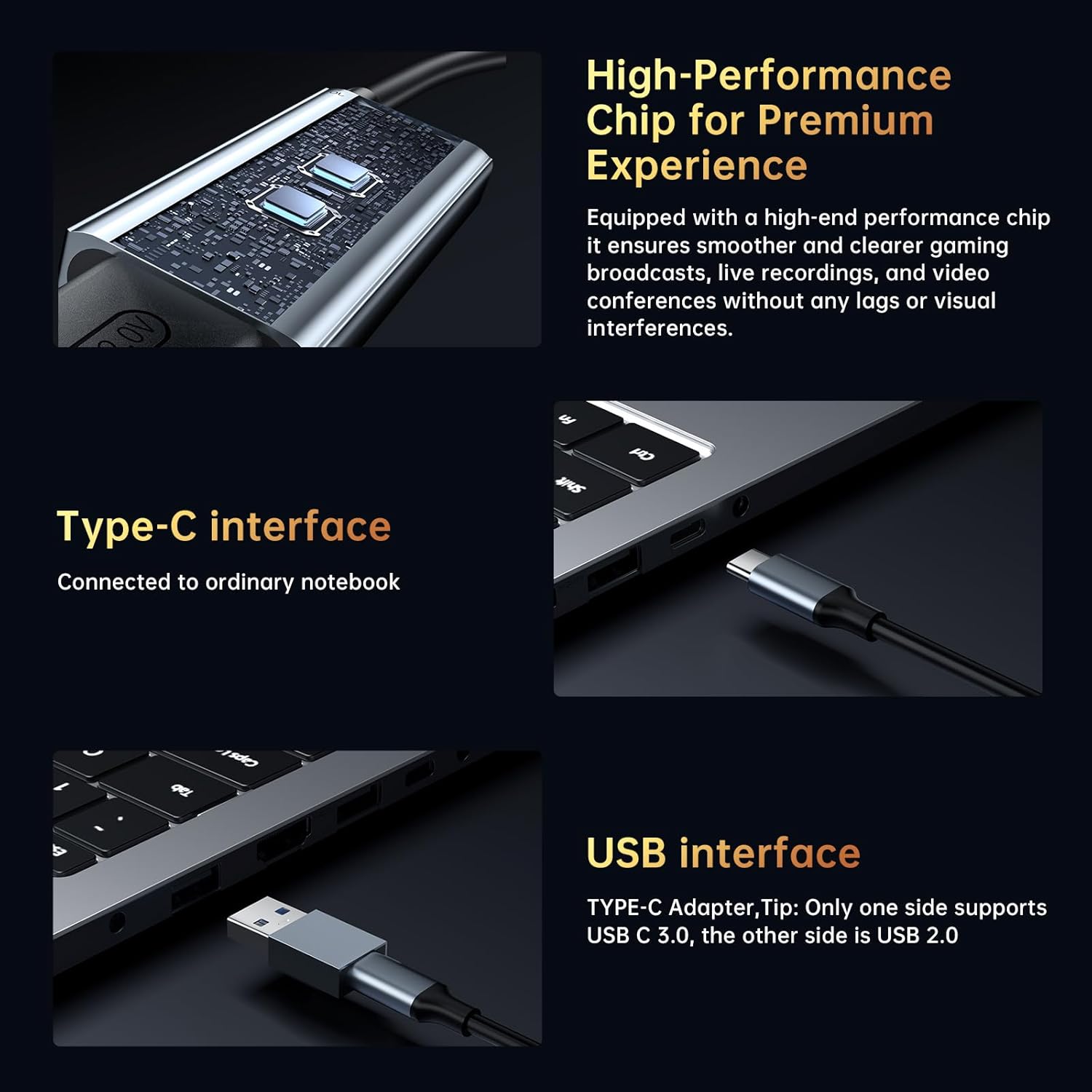 High-Performance Chip for Premium Experience

Equipped with a high-end performance chip it ensures smoother and clearer gaming broadcasts, live recordings, and video conferences without any lags or visual interferences.

Fn
Ctrl
Shift

Type-C interface

Connected to ordinary notebook

Caps
Tab

USB interface

TYPE-C Adapter,Tip: Only one side supports USB C 3.0, the other side is USB 2.0