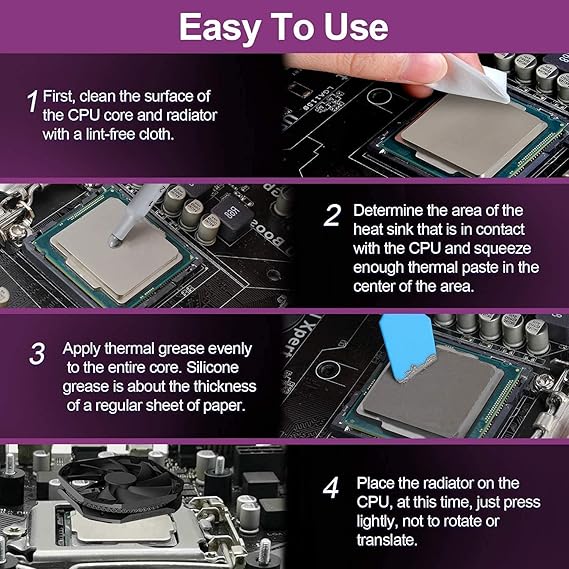 Easy To Use

1 First, clean the surface of the CPU core and radiator with a lint-free cloth.

2 Determine the area of the heat sink that is in contact with the CPU and squeeze enough thermal paste in the center of the area.

3 Apply thermal grease evenly to the entire core. Silicone grease is about the thickness of a regular sheet of paper.

4 Place the radiator on the CPU, at this time, just press lightly, not to rotate or translate.