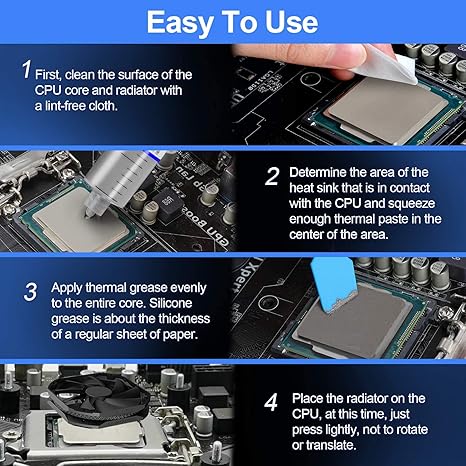 Easy To Use

1 First, clean the surface of the CPU core and radiator with a lint-free cloth.

2 Determine the area of the heat sink that is in contact with the CPU and squeeze enough thermal paste in the center of the area.

3 Apply thermal grease evenly to the entire core. Silicone grease is about the thickness of a regular sheet of paper.

4 Place the radiator on the CPU, at this time, just press lightly, not to rotate or translate.