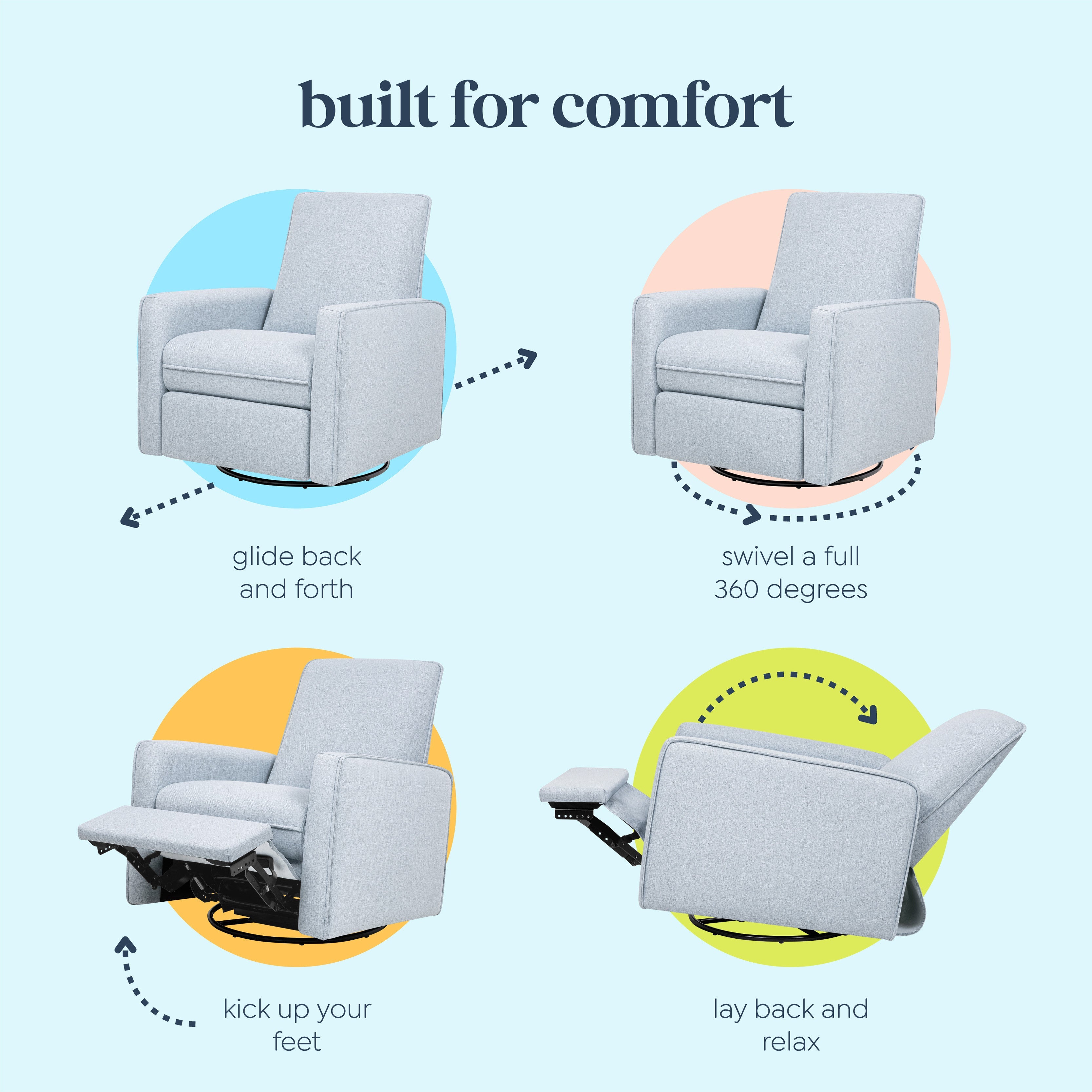 built for comfort

glide back and forth

swivel a full 360 degrees

kick up your feet

lay back and relax