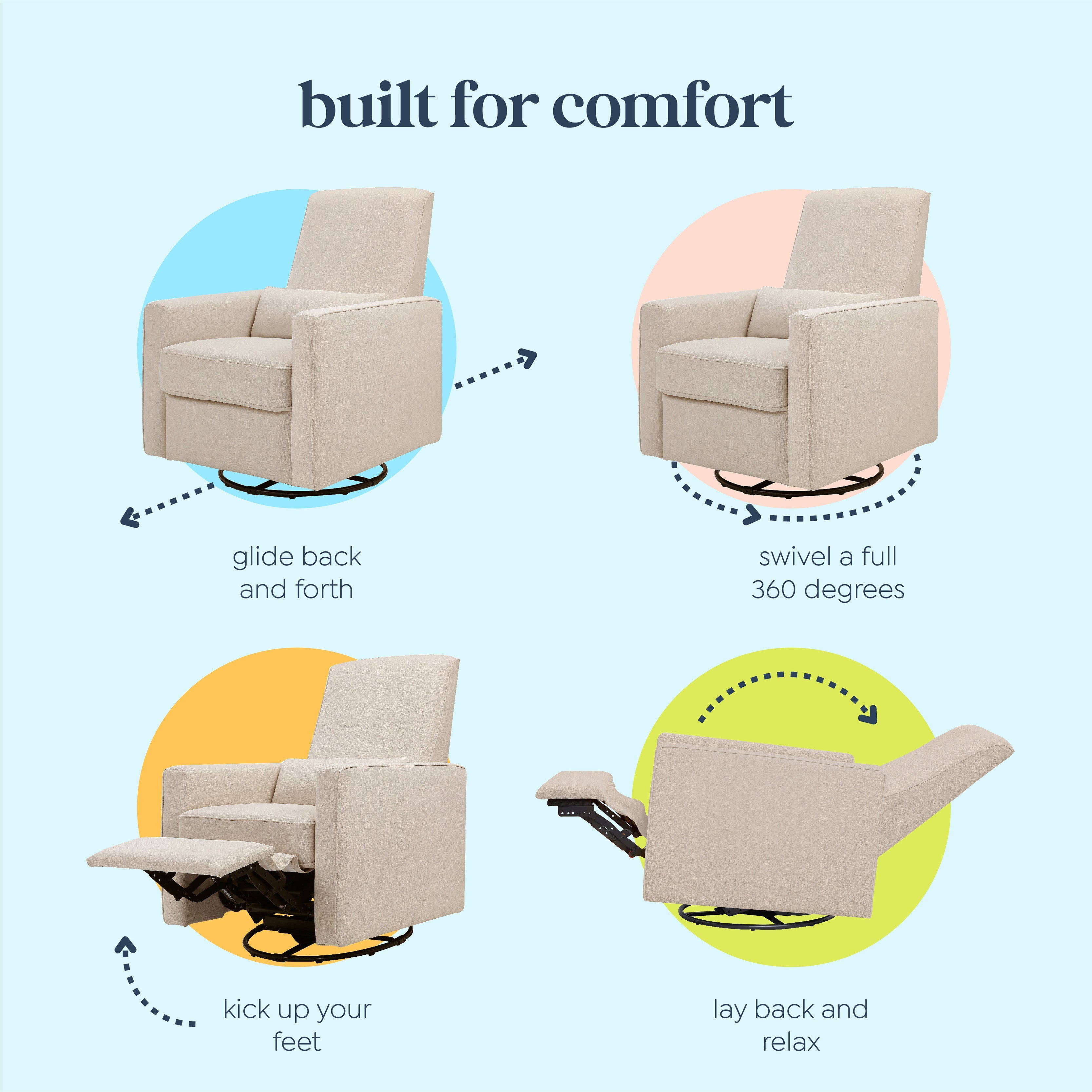 built for comfort

glide back and forth

swivel a full 360 degrees

kick up your feet

lay back and relax