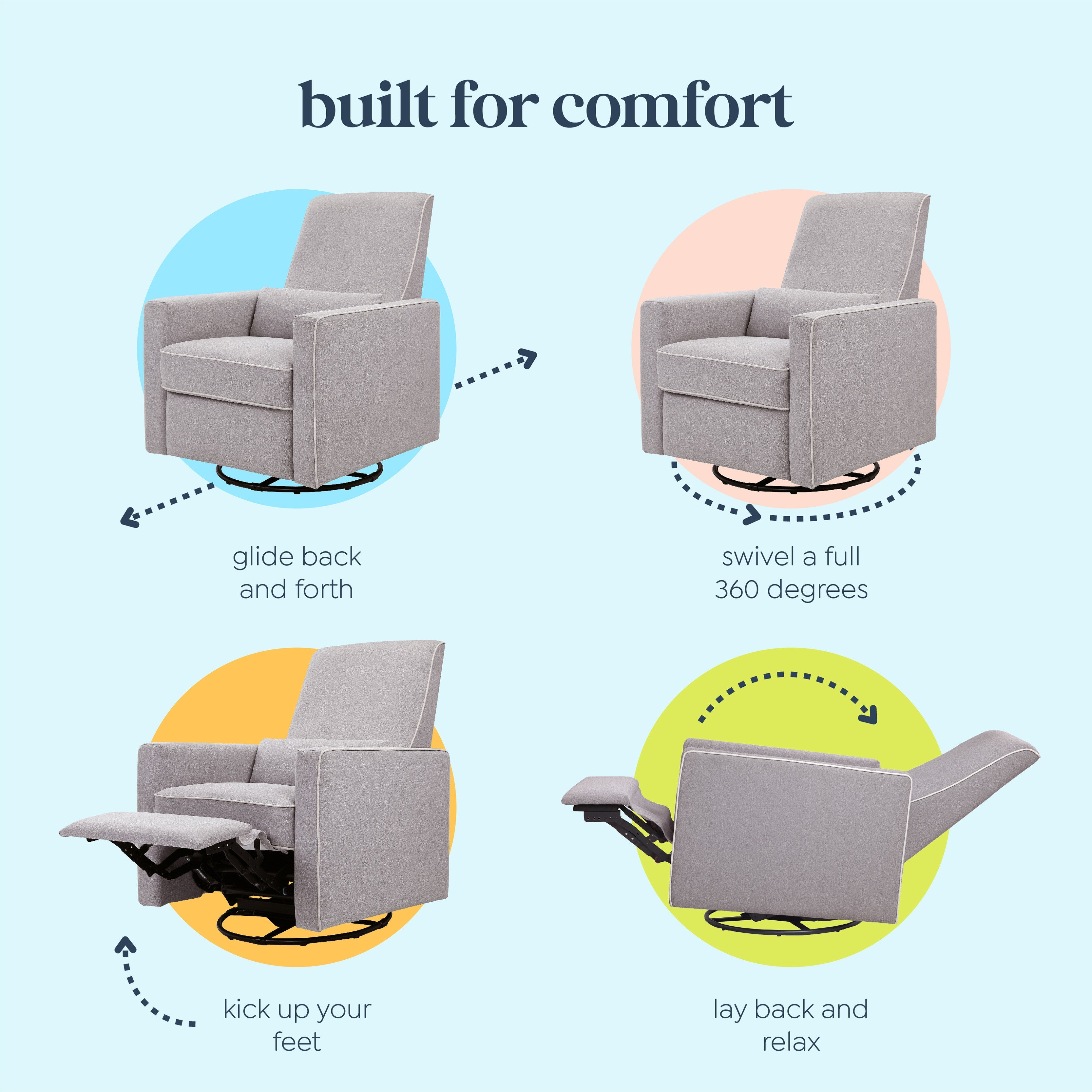 built for comfort

glide back and forth

swivel a full 360 degrees

kick up your feet

lay back and relax