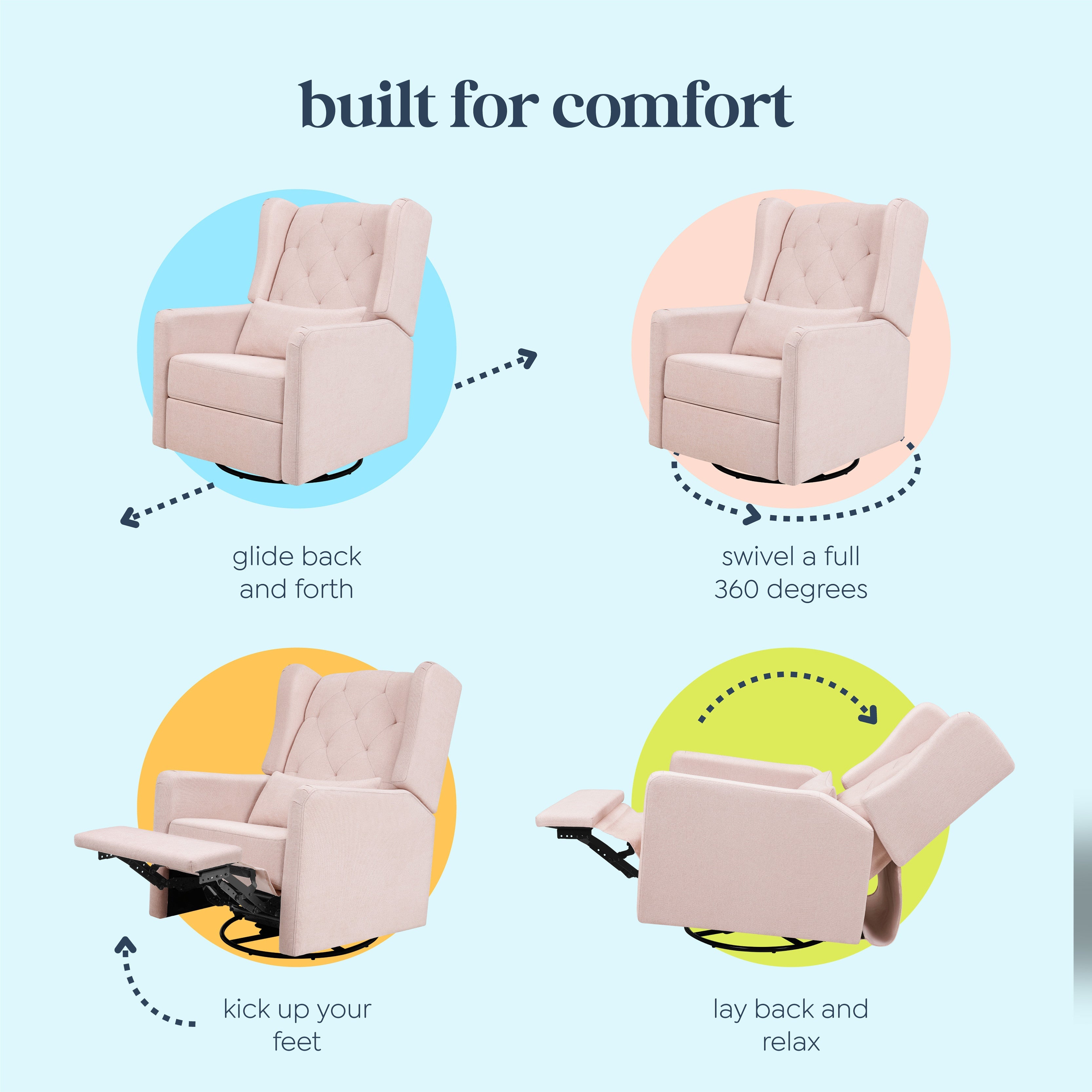 built for comfort

glide back and forth

swivel a full 360 degrees

kick up your feet

lay back and relax