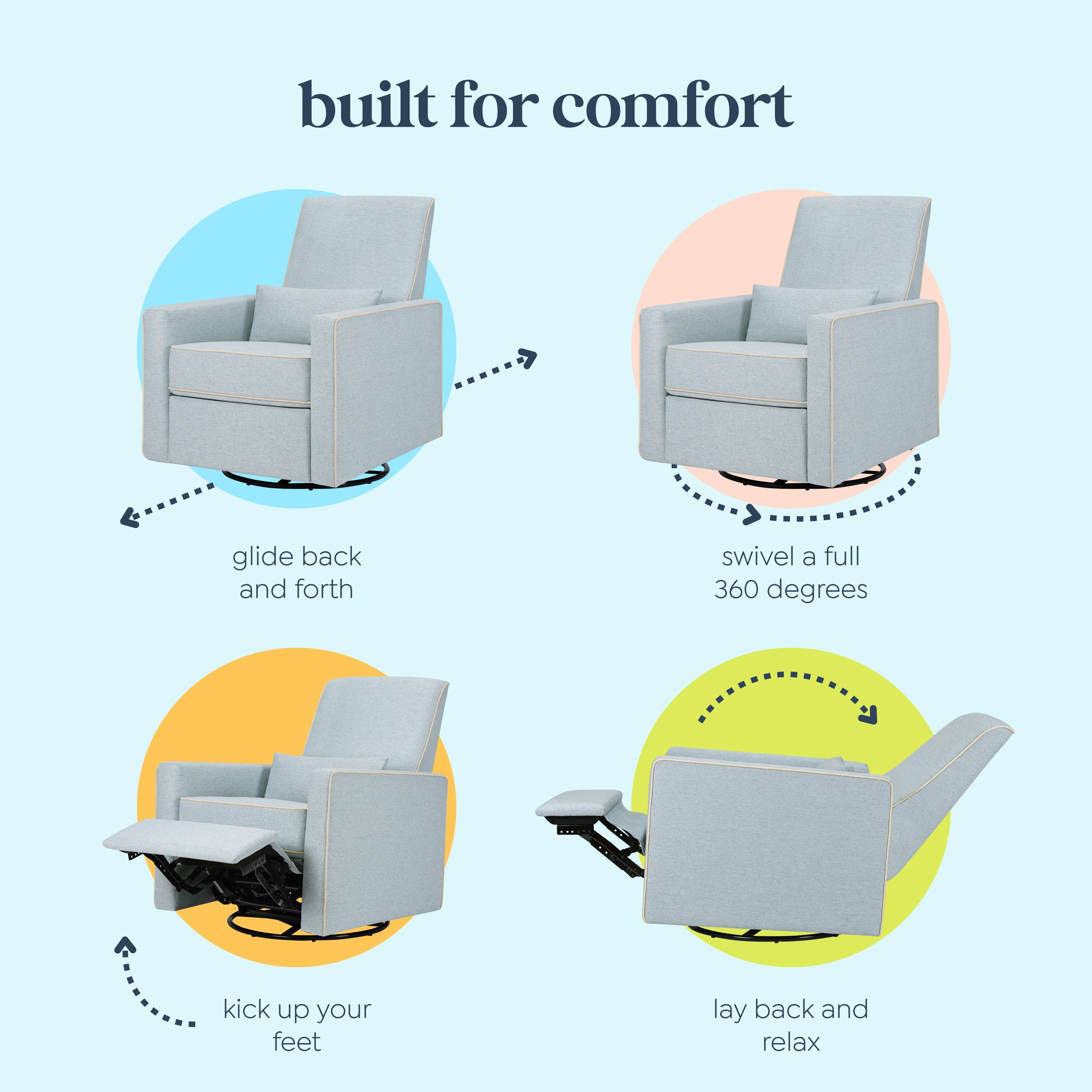 built for comfort

glide back and forth

swivel a full 360 degrees

kick up your feet

lay back and relax